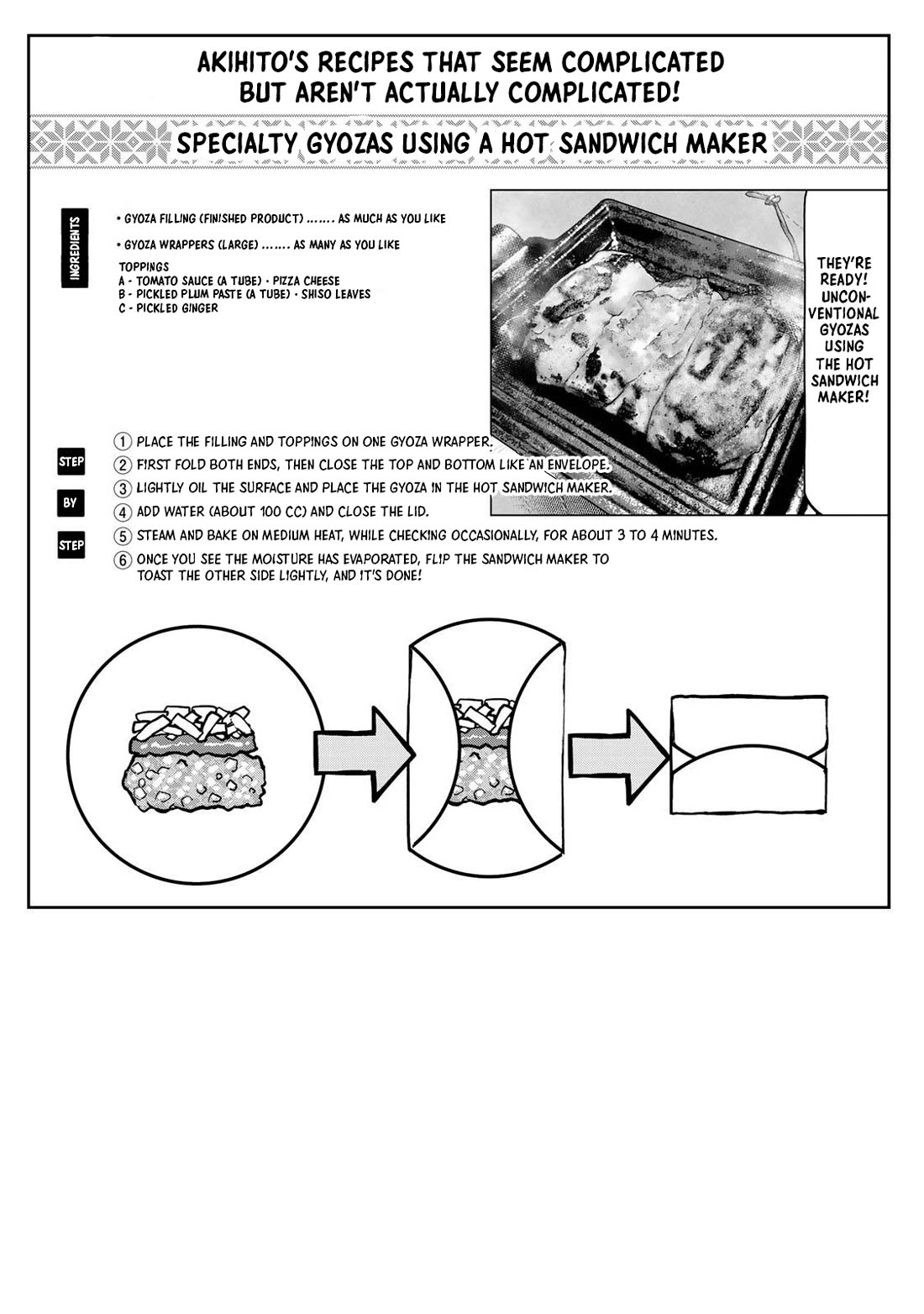 AKIHITO'S RECIPES THAT SEEM COMPLICATED BUT AREN'T ACTUALLY COMPLICATED!

SPECIALTY GYOZAS USING A HOT SANDWICH MAKER

INGREDIENTS

• GYOZA FILLING (FINISHED PRODUCT) ....... AS MUCH AS YOU LIKE

• GYOZA WRAPPERS (LARGE) ....... AS MANY AS YOU LIKE

TOPPINGS
A - TOMATO SAUCE (A TUBE) · PIZZA CHEESE
B - PICKLED PLUM PASTE (A TUBE) · SHISO LEAVES
C - PICKLED GINGER

THEY'RE READY! UNCONVENTIONAL GYOZAS USING THE HOT SANDWICH MAKER!

STEP BY STEP

1 PLACE THE FILLING AND TOPPINGS ON ONE GYOZA WRAPPER.
2 FIRST FOLD BOTH ENDS, THEN CLOSE THE TOP AND BOTTOM LIKE AN ENVELOPE.
3 LIGHTLY OIL THE SURFACE AND PLACE THE GYOZA IN THE HOT SANDWICH MAKER.
4 ADD WATER (ABOUT 100 CC) AND CLOSE THE LID.
5 STEAM AND BAKE ON MEDIUM HEAT, WHILE CHECKING OCCASIONALLY, FOR ABOUT 3 TO 4 MINUTES.
6 ONCE YOU SEE THE MOISTURE HAS EVAPORATED, FLIP THE SANDWICH MAKER TO TOAST THE OTHER SIDE LIGHTLY, AND IT'S DONE!