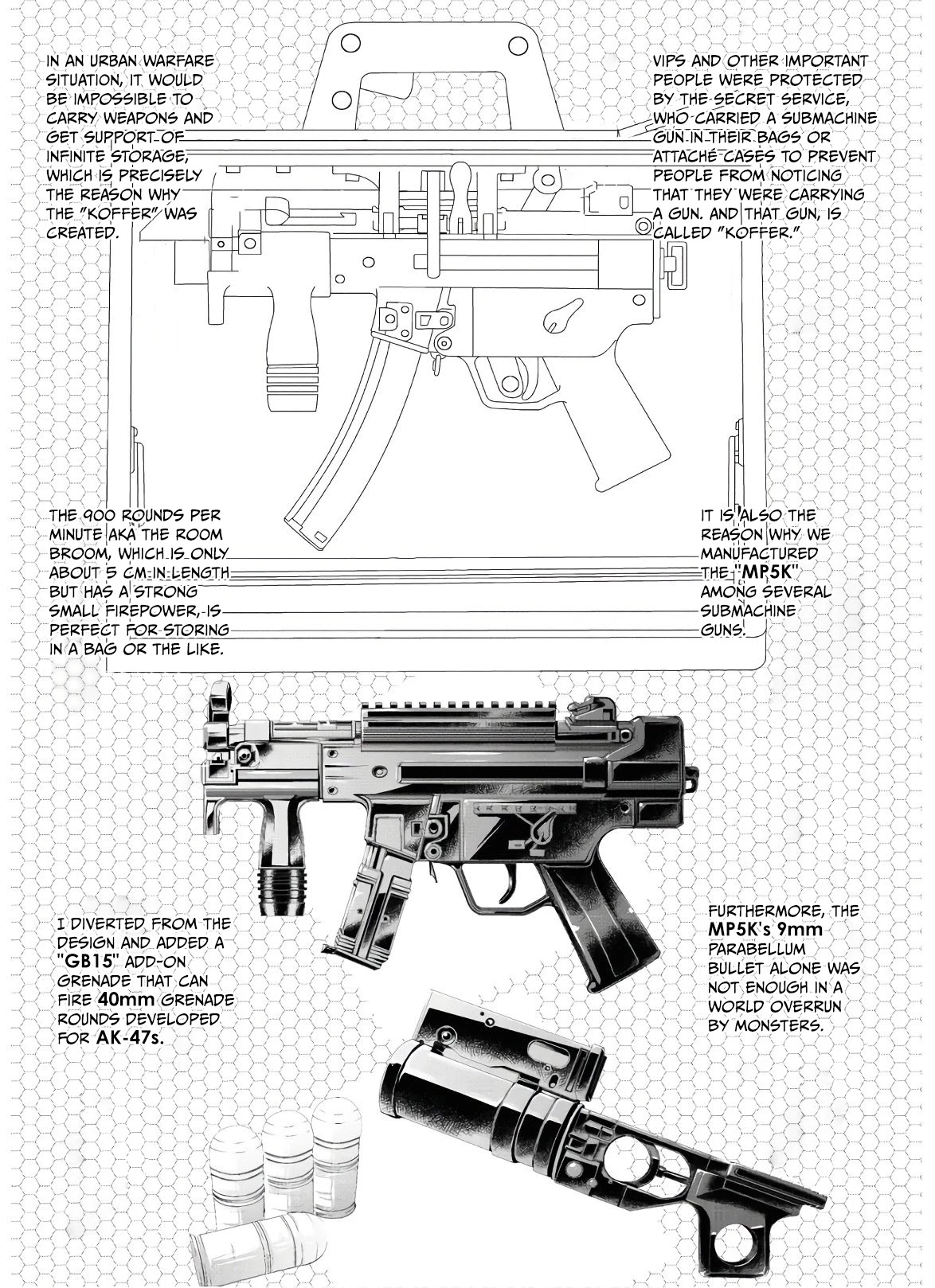 IN AN URBAN WARFARE SITUATION, IT WOULD BE IMPOSSIBLE TO CARRY WEAPONS AND GET SUPPORT OF INFINITE STORAGE, WHICH IS PRECISELY THE REASON WHY THE "KOFFER" WAS CREATED.

VIPS AND OTHER IMPORTANT PEOPLE WERE PROTECTED BY THE SECRET SERVICE, WHO CARRIED A SUBMACHINE GUN IN THEIR BAGS OR ATTACHÉ CASES TO PREVENT PEOPLE FROM NOTICING THAT THEY WERE CARRYING A GUN. AND THAT GUN, IS CALLED "KOFFER."

THE 900 ROUNDS PER MINUTE AKA THE ROOM BROOM, WHICH IS ONLY ABOUT 5 CM IN LENGTH BUT HAS A STRONG SMALL FIREPOWER, IS PERFECT FOR STORING IN A BAG OR THE LIKE.

IT IS ALSO THE REASON WHY WE MANUFACTURED THE "MP5K" AMONG SEVERAL SUBMACHINE GUNS.

I DIVERTED FROM THE DESIGN AND ADDED A "GB15" ADD-ON GRENADE THAT CAN FIRE 40mm GRENADE ROUNDS DEVELOPED FOR AK-47s.

FURTHERMORE, THE MP5K's 9mm PARABELLUM BULLET ALONE WAS NOT ENOUGH IN A WORLD OVERRUN BY MONSTERS.